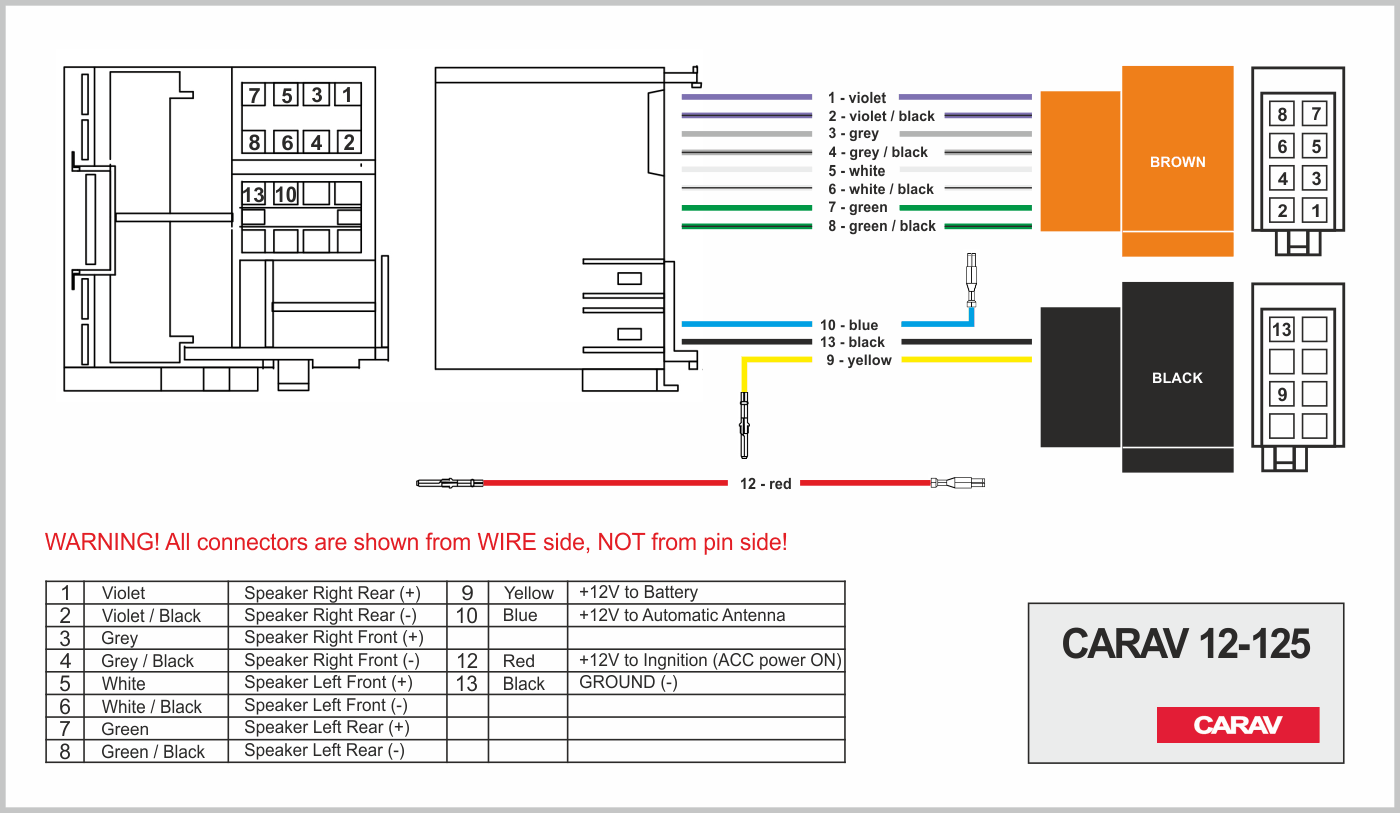 7 5 3 1
8 6 4 2
13 10

1 - violet
2 - violet / black
3 - grey
4 - grey / black
5 - white
6 - white / black
7 - green
8 - green / black

BROWN

8 7
6 5
4 3
2 1

10 - blue
13 - black
9 - yellow

BLACK

13
9

12 - red

WARNING! All connectors are shown from WIRE side, NOT from pin side!

| 1 | Violet | Speaker Right Rear (+) | 9 | Yellow | +12V to Battery |
|---|---|---|---|---|---|
| 2 | Violet / Black | Speaker Right Rear (-) | 10 | Blue | +12V to Automatic Antenna |
| 3 | Grey | Speaker Right Front (+) | | | |
| 4 | Grey / Black | Speaker Right Front (-) | 12 | Red | +12V to Ingnition (ACC power ON) |
| 5 | White | Speaker Left Front (+) | 13 | Black | GROUND (-) |
| 6 | White / Black | Speaker Left Front (-) | | | |
| 7 | Green | Speaker Left Rear (+) | | | |
| 8 | Green / Black | Speaker Left Rear (-) | | | |

CARAV 12-125

CARAV